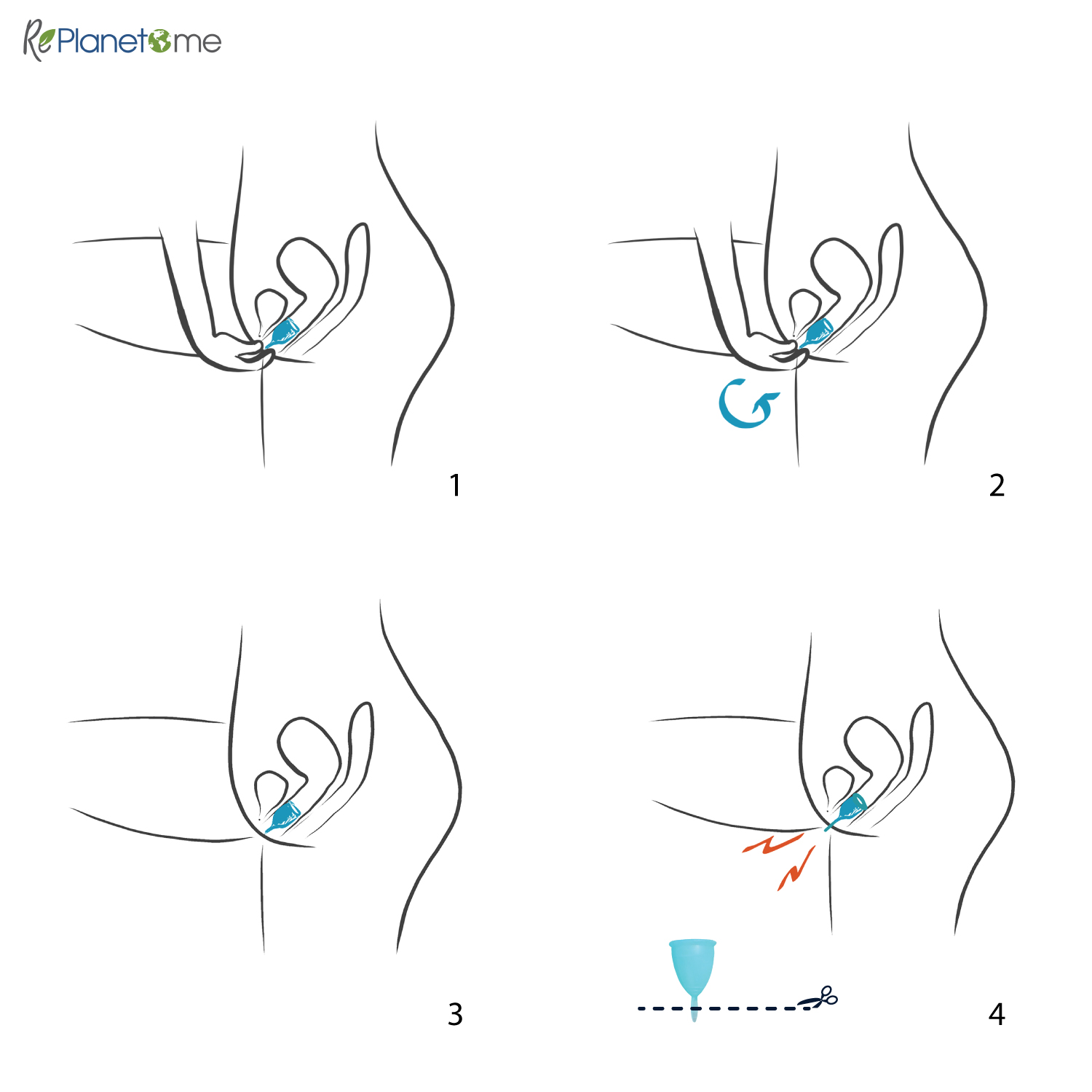 RePlanetome

1

2

3

4